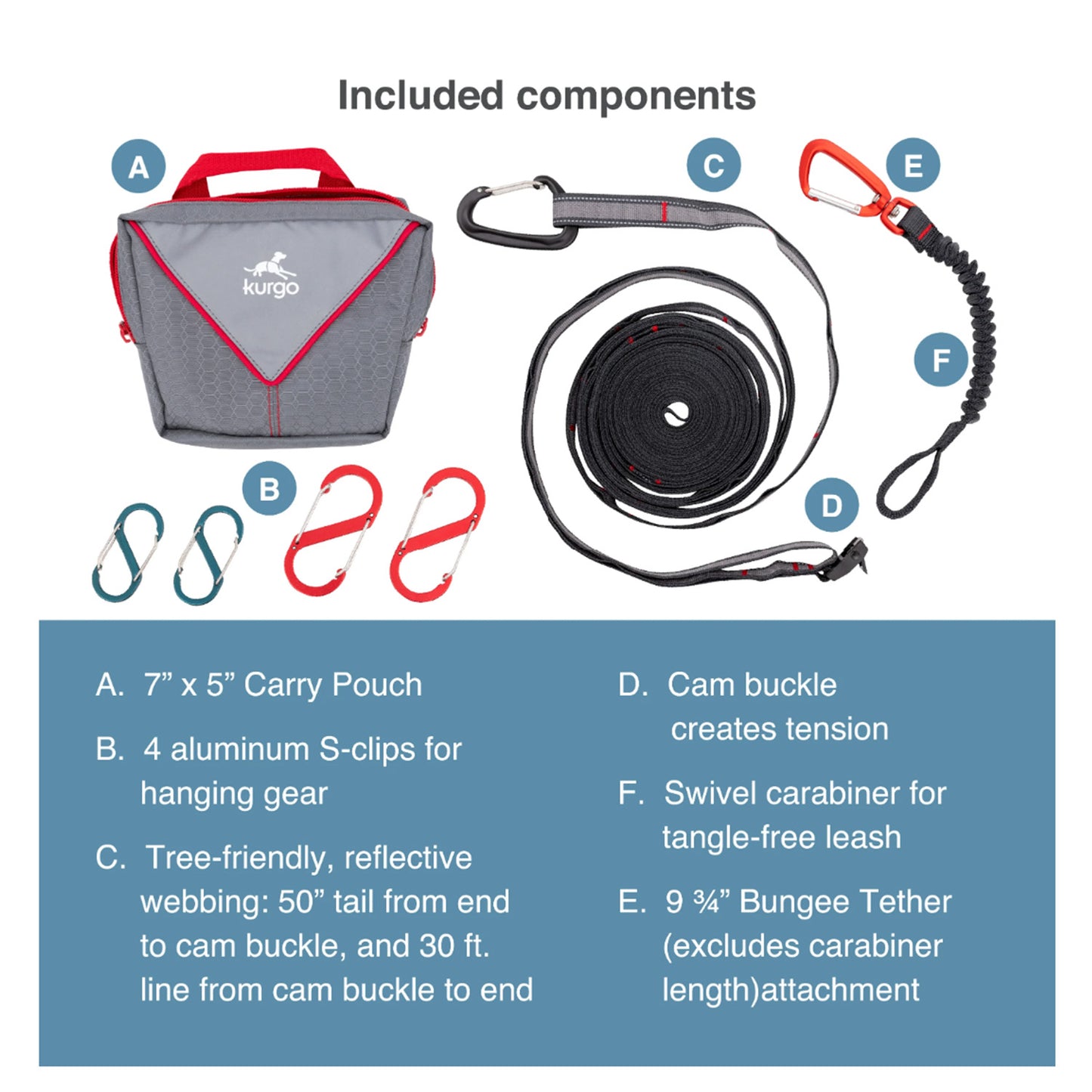 Included components

A

kurgo

C

E

F

B

D

A. 7” x 5” Carry Pouch

B. 4 aluminum S-clips for hanging gear

C. Tree-friendly, reflective webbing: 50” tail from end to cam buckle, and 30 ft. line from cam buckle to end

D. Cam buckle creates tension

F. Swivel carabiner for tangle-free leash

E. 9 ¾” Bungee Tether (excludes carabiner length)attachment